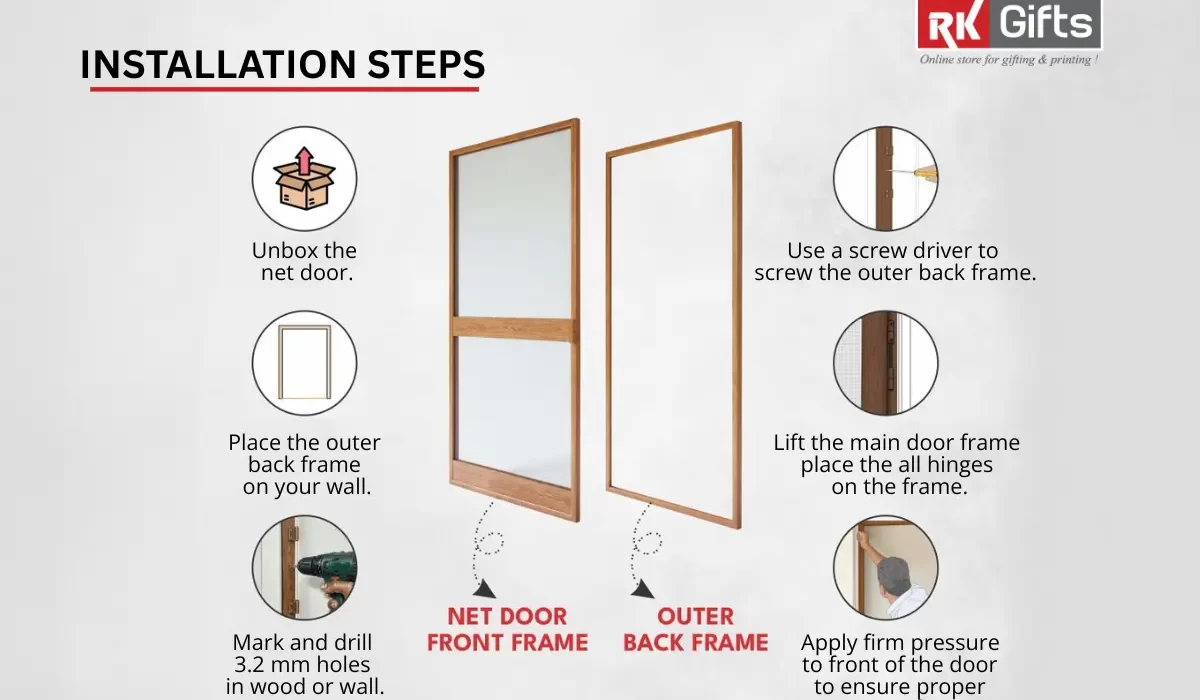 RK Gifts
Online store for gifting & printing !

INSTALLATION STEPS

Unbox the net door.

Place the outer back frame on your wall.

Mark and drill 3.2 mm holes in wood or wall.

NET DOOR FRONT FRAME

OUTER BACK FRAME

Use a screw driver to screw the outer back frame.

Lift the main door frame place the all hinges on the frame.

Apply firm pressure to front of the door to ensure proper